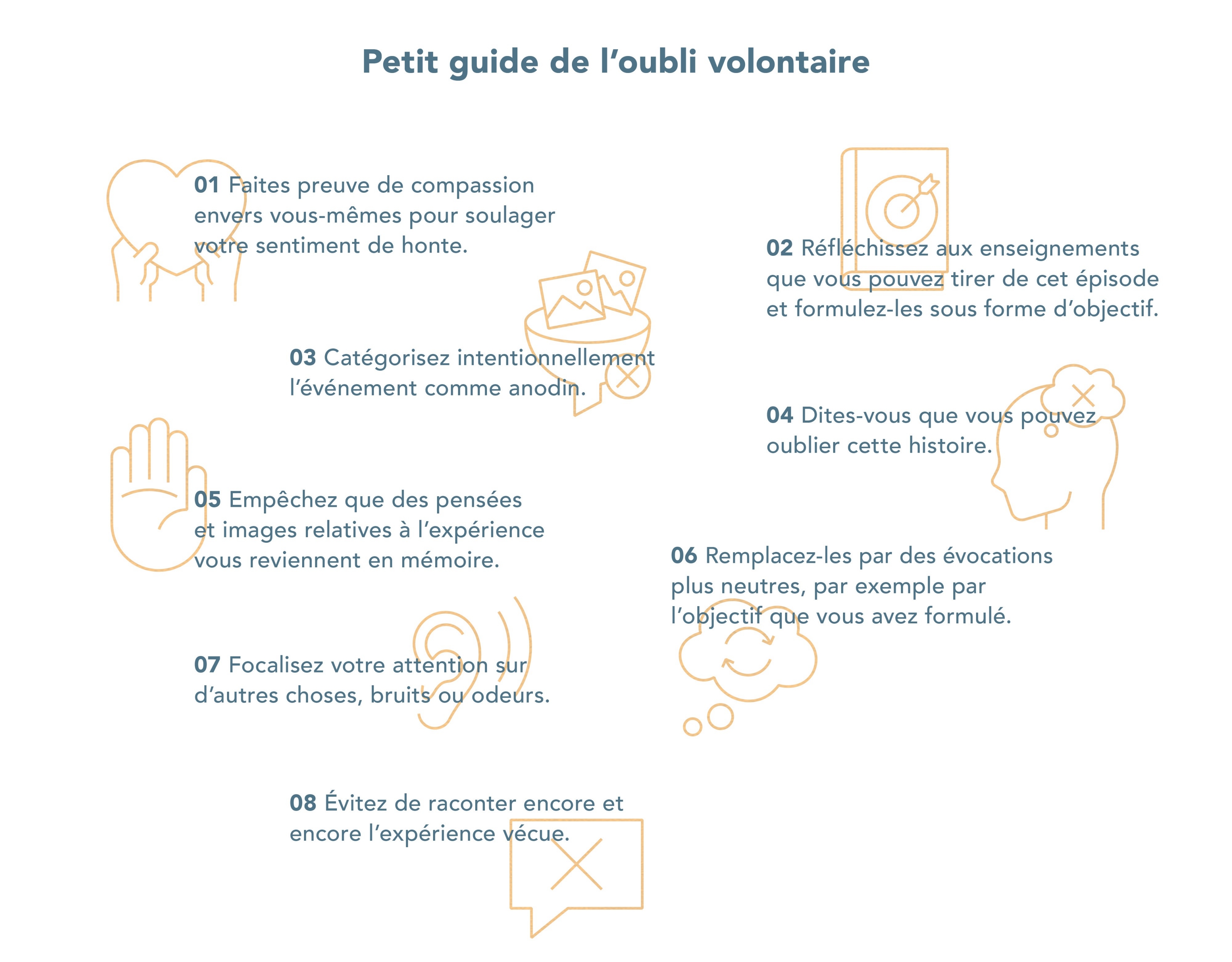 Petit guide de l’oubli volontaire

01 Faites preuve de compassion envers vous-mêmes pour soulager votre sentiment de honte.

02 Réfléchissez aux enseignements que vous pouvez tirer de cet épisode et formulez-les sous forme d’objectif.

03 Catégorisez intentionnellement l’événement comme anodin.

04 Dites-vous que vous pouvez oublier cette histoire.

05 Empêchez que des pensées et images relatives à l’expérience vous reviennent en mémoire.

06 Remplacez-les par des évocations plus neutres, par exemple par l’objectif que vous avez formulé.

07 Focalisez votre attention sur d’autres choses, bruits ou odeurs.

08 Évitez de raconter encore et encore l’expérience vécue.